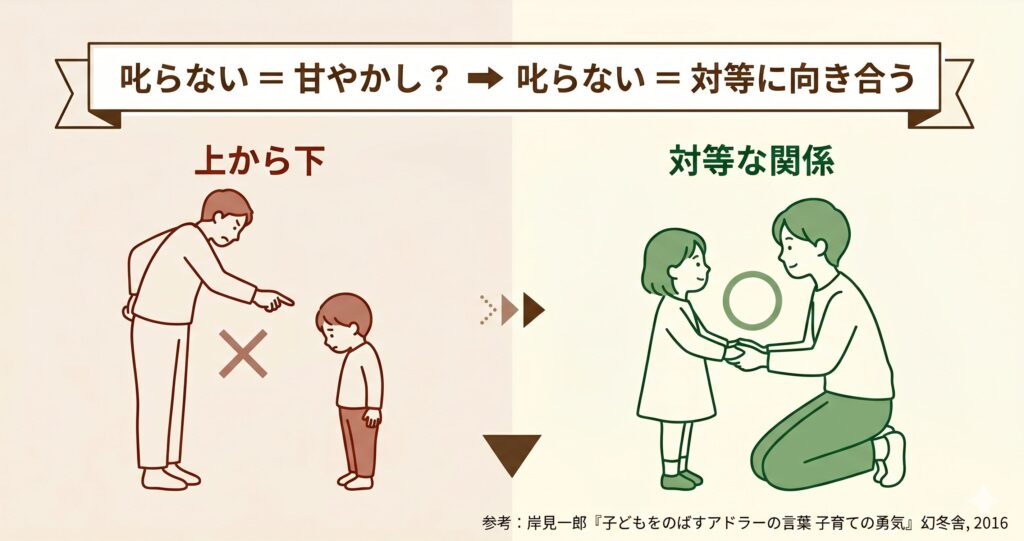 叱らない = 甘やかし？ ➡ 叱らない = 対等に向き合う

上から下

対等な関係

参考：岸見一郎『子どもをのばすアドラーの言葉 子育ての勇気』幻冬舎, 2016